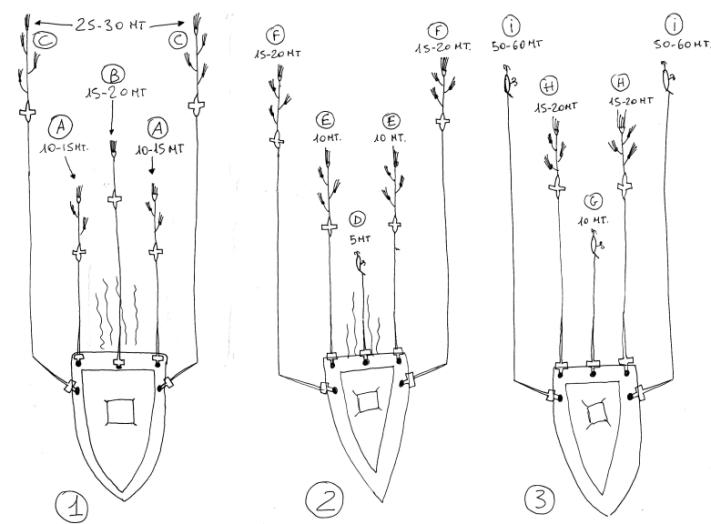 25-30 MT
C
C
B
15-20 MT
A
10-15 MT.
A
10-15 MT
1

F
15-20 MT
F
15-20 MT.
E
10 MT.
E
10 MT.
D
5 MT
2

i
50-60 MT
i
50-60 MT.
H
15-20 MT
H
15-20 MT
G
10 MT.
3